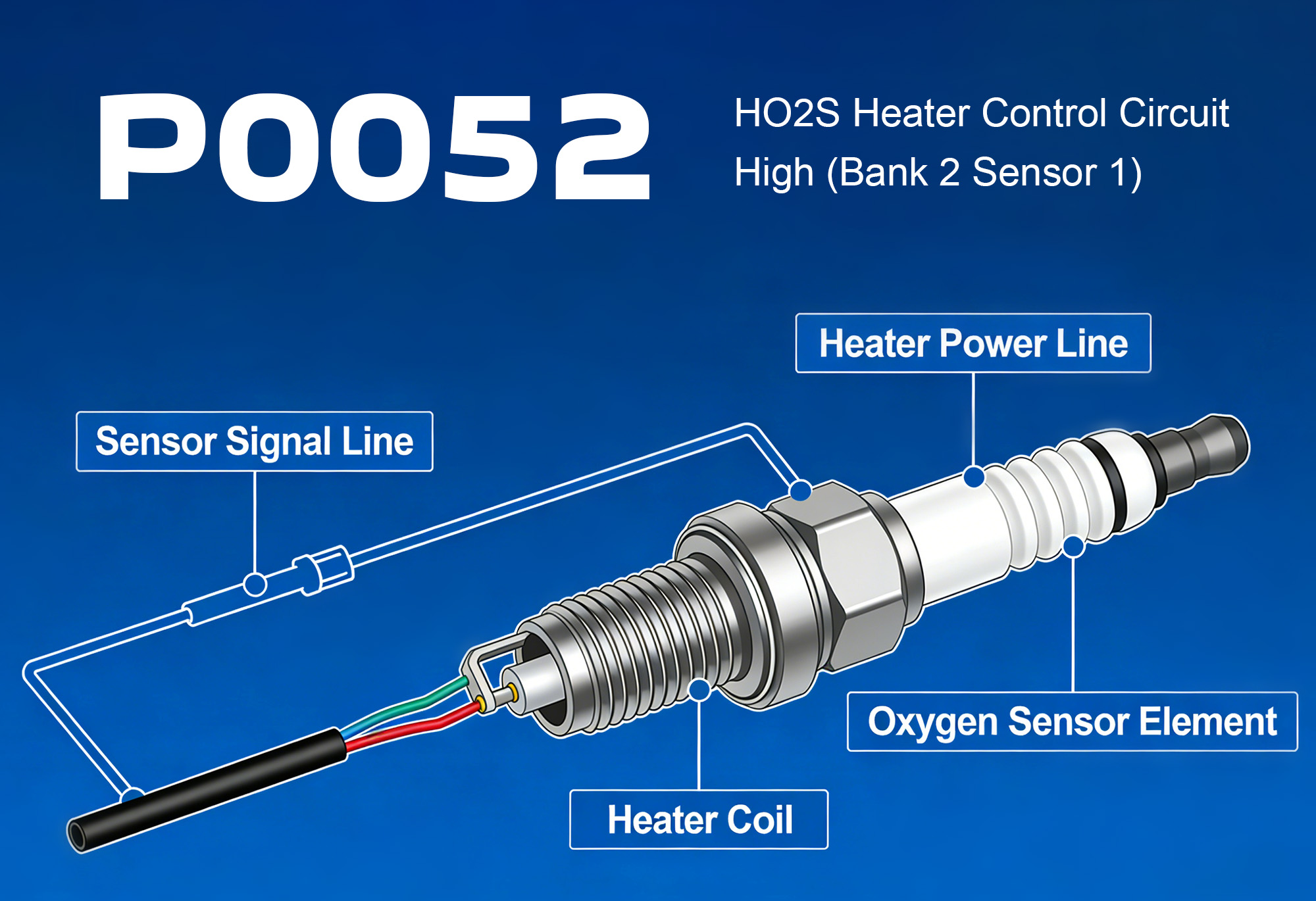 P0052

HO2S Heater Control Circuit High (Bank 2 Sensor 1)

Heater Power Line

Sensor Signal Line

Oxygen Sensor Element

Heater Coil